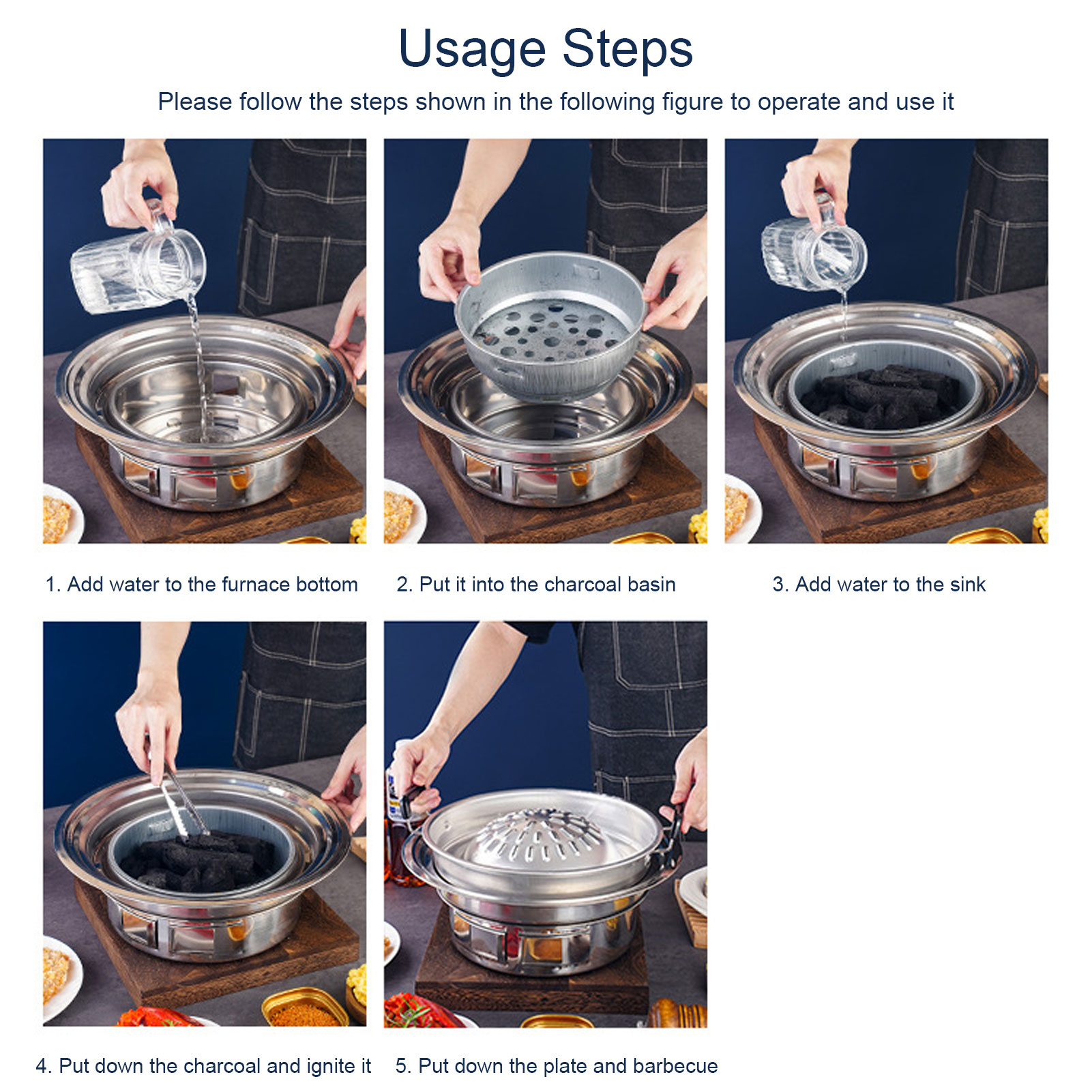 Usage Steps

Please follow the steps shown in the following figure to operate and use it

1. Add water to the furnace bottom

2. Put it into the charcoal basin

3. Add water to the sink

4. Put down the charcoal and ignite it

5. Put down the plate and barbecue